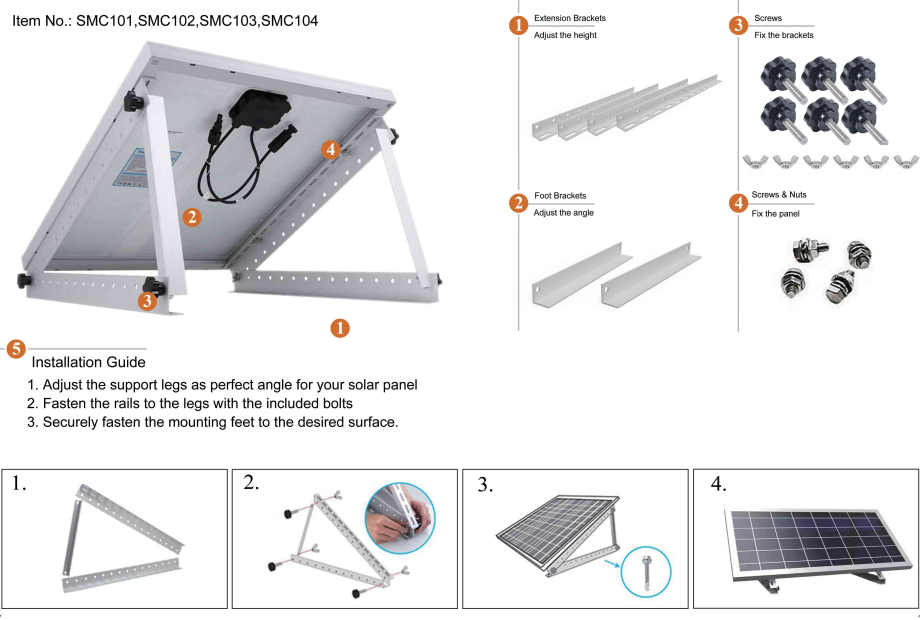 Item No.: SMC101,SMC102,SMC103,SMC104

4

2

3

1

1 Extension Brackets
Adjust the height

3 Screws
Fix the brackets

2 Foot Brackets
Adjust the angle

4 Screws & Nuts
Fix the panel

5 Installation Guide

1. Adjust the support legs as perfect angle for your solar panel
2. Fasten the rails to the legs with the included bolts
3. Securely fasten the mounting feet to the desired surface.

1.

2.

3.

4.